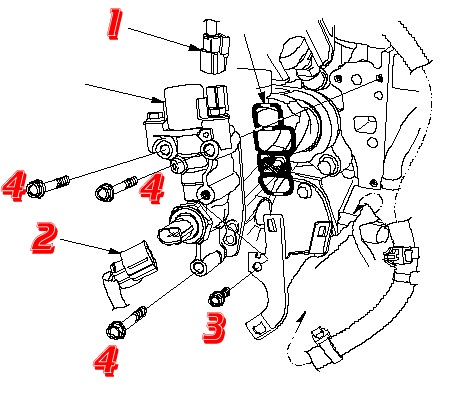 1
4
4
2
3
4