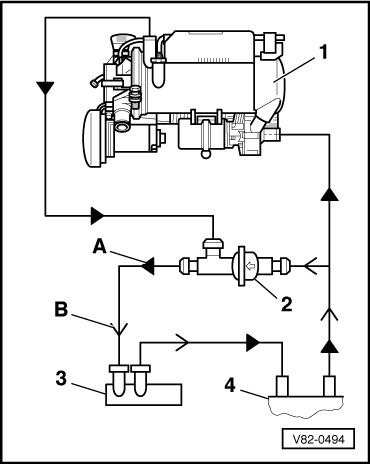 1
A
2
B
3
4
V82-0494