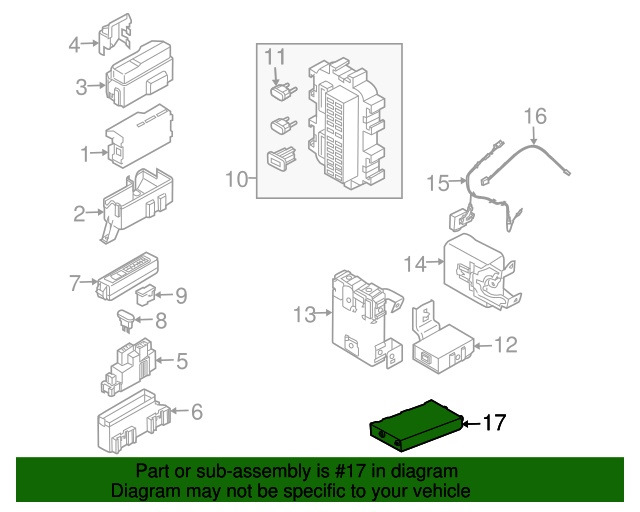 4
3
1
2
7
9
8
5
6
11
10
16
15
14
13
12
17

Part or sub-assembly is #17 in diagram
Diagram may not be specific to your vehicle