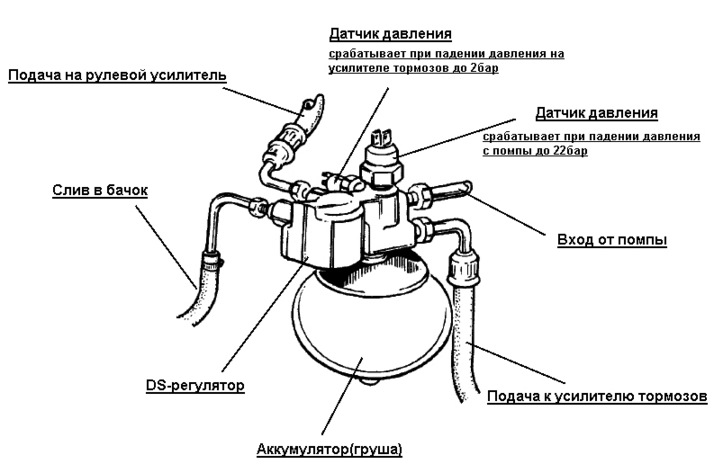 Датчик давления
срабатывает при падении давления на усилителе тормозов до 2бар

Подача на рулевой усилитель

Датчик давления
срабатывает при падении давления с помпы до 22бар

Слив в бачок

Вход от помпы

DS-регулятор

Подача к усилителю тормозов

Аккумулятор(груша)