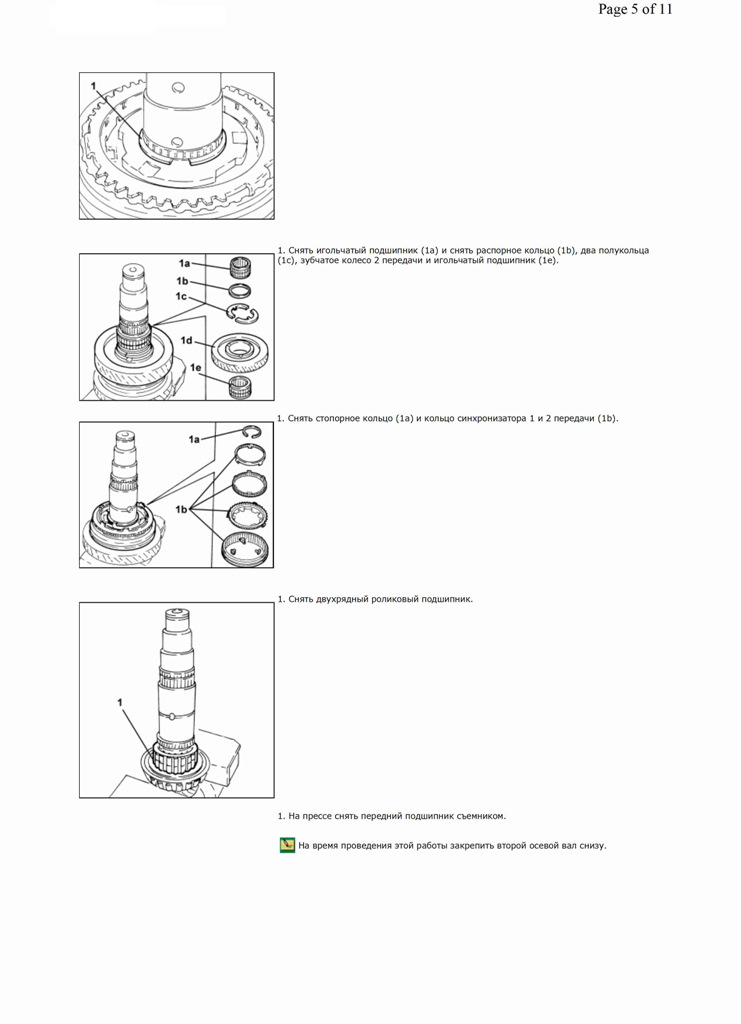 Page 5 of 11

1

1. Снять игольчатый подшипник (1a) и снять распорное кольцо (1b), два полукольца (1c), зубчатое колесо 2 передачи и игольчатый подшипник (1e).

1a
1b
1c
1d
1e

1. Снять стопорное кольцо (1a) и кольцо синхронизатора 1 и 2 передачи (1b).

1a
1b

1. Снять двухрядный роликовый подшипник.

1

1. На прессе снять передний подшипник съемником.

На время проведения этой работы закрепить второй осевой вал снизу.