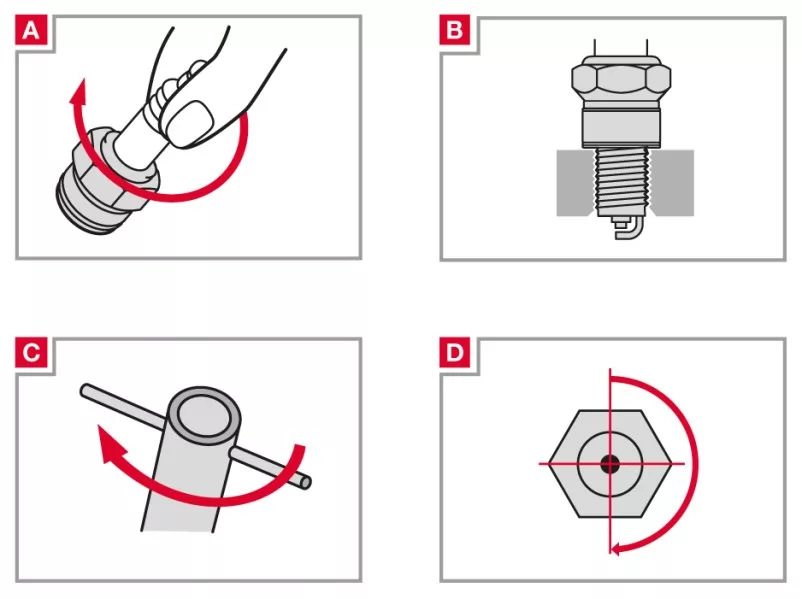 A

B

C

D