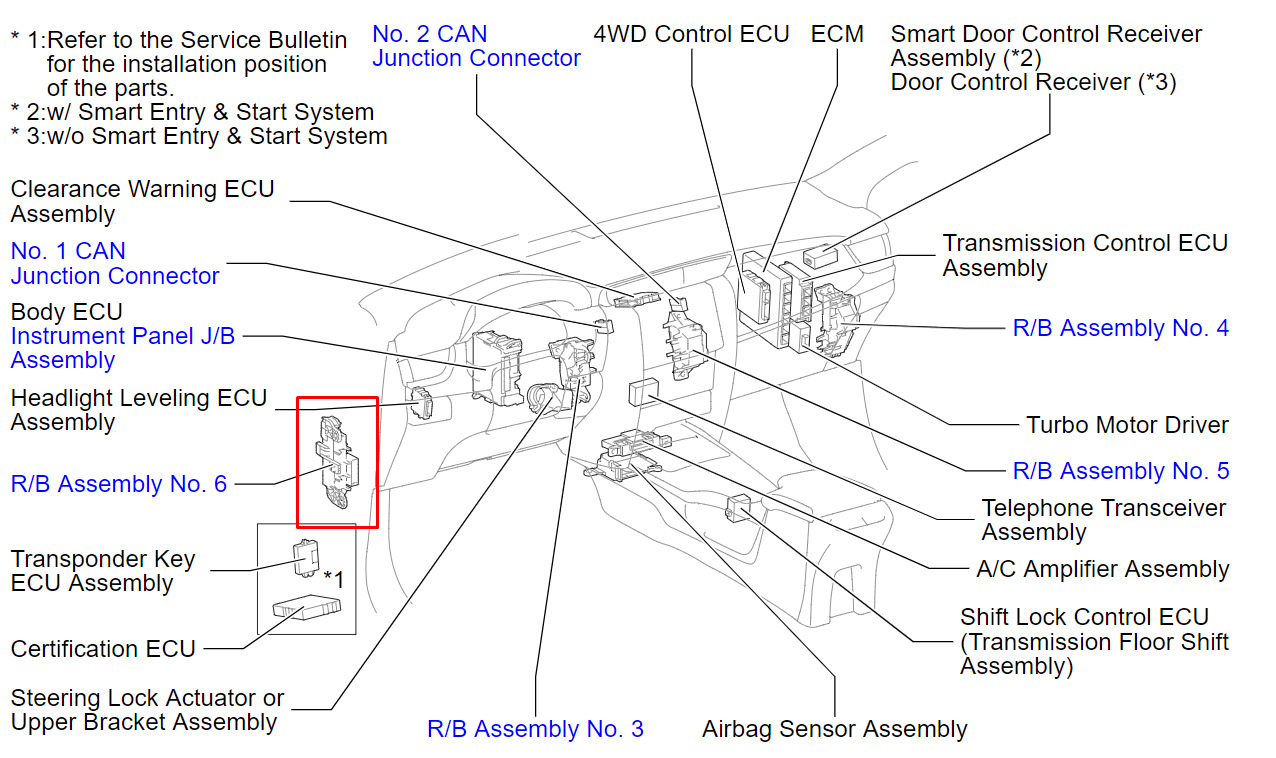 * 1:Refer to the Service Bulletin for the installation position of the parts.
* 2:w/ Smart Entry & Start System
* 3:w/o Smart Entry & Start System

No. 2 CAN Junction Connector

4WD Control ECU

ECM

Smart Door Control Receiver Assembly (*2)
Door Control Receiver (*3)

Clearance Warning ECU Assembly

No. 1 CAN Junction Connector

Body ECU
Instrument Panel J/B Assembly

Headlight Leveling ECU Assembly

R/B Assembly No. 6

Transponder Key ECU Assembly

*1

Certification ECU

Steering Lock Actuator or Upper Bracket Assembly

R/B Assembly No. 3

Airbag Sensor Assembly

Transmission Control ECU Assembly

R/B Assembly No. 4

Turbo Motor Driver

R/B Assembly No. 5

Telephone Transceiver Assembly

A/C Amplifier Assembly

Shift Lock Control ECU (Transmission Floor Shift Assembly)