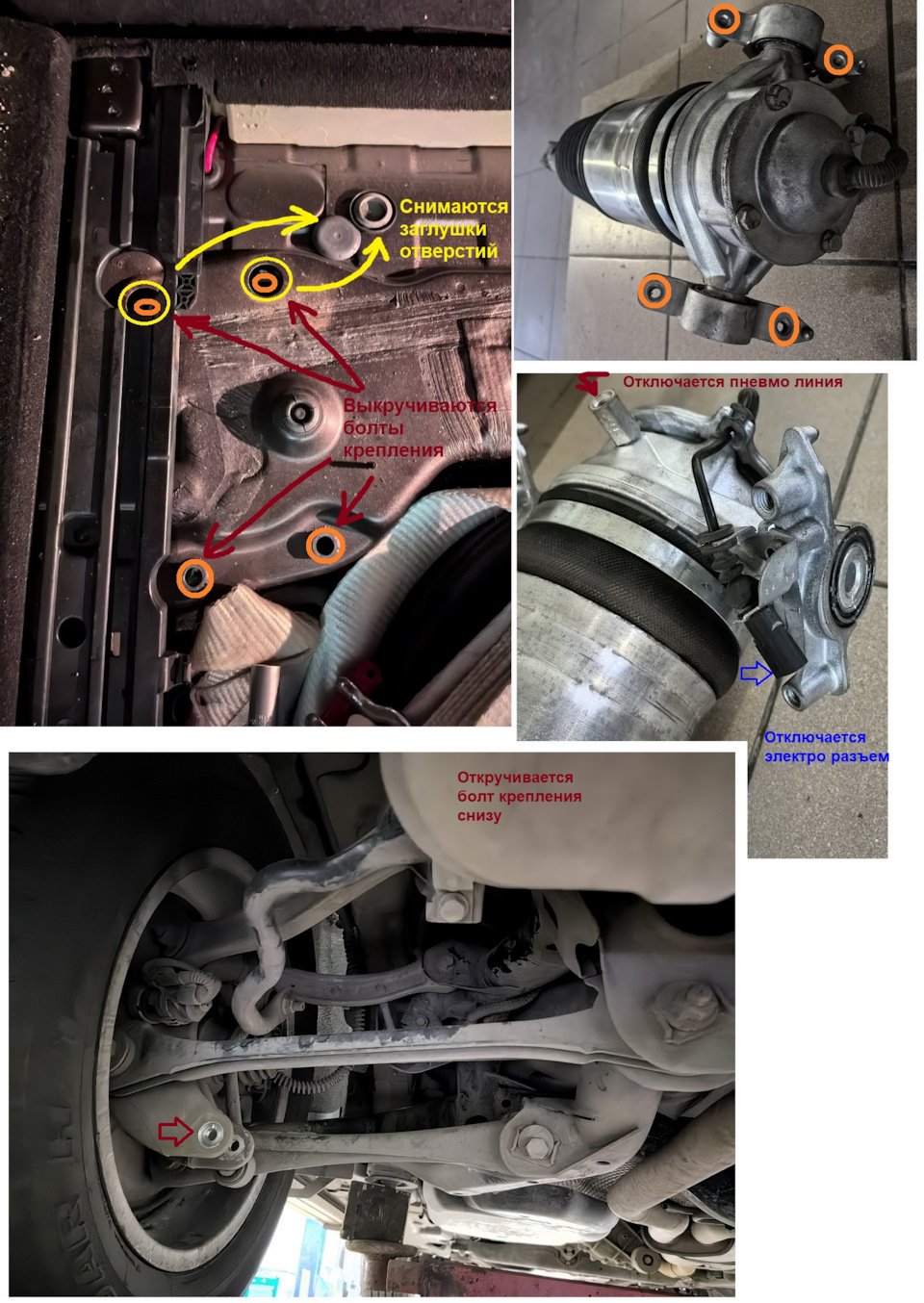 Снимаются заглушки отверстий

Выкручиваются болты крепления

Отключается пневмо линия

Отключается электро разъем

Откручивается болт крепления снизу