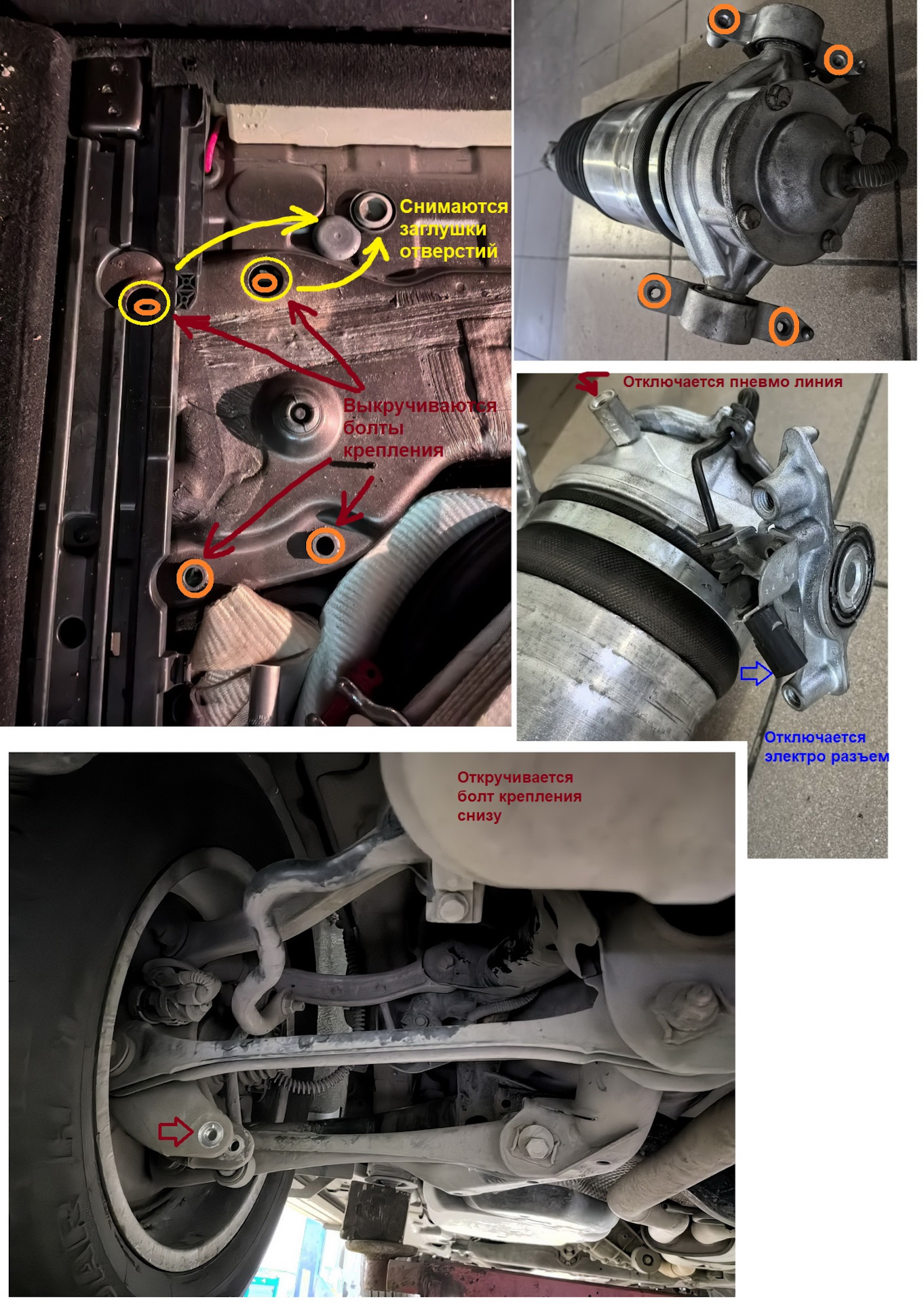 Снимаются заглушки отверстий

Выкручиваются болты крепления

Отключается пневмо линия

Отключается электро разъем

Откручивается болт крепления снизу