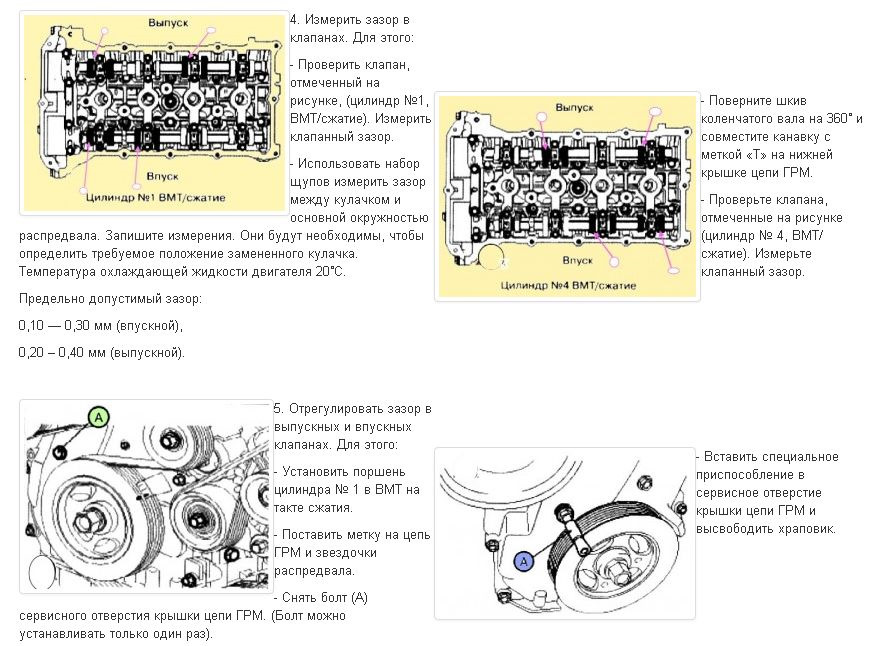 Выпуск

Впуск

Цилиндр №1 ВМТ/сжатие

4. Измерить зазор в клапанах. Для этого:

- Проверить клапан, отмеченный на рисунке, (цилиндр №1, ВМТ/сжатие). Измерить клапанный зазор.

- Использовать набор щупов измерить зазор между кулачком и основной окружностью распредвала. Запишите измерения. Они будут необходимы, чтобы определить требуемое положение замененного кулачка. Температура охлаждающей жидкости двигателя 20°С.

Предельно допустимый зазор:

0,10 — 0,30 мм (впускной),

0,20 – 0,40 мм (выпускной).

Выпуск

Впуск

Цилиндр №4 ВМТ/сжатие

- Поверните шкив коленчатого вала на 360° и совместите канавку с меткой «Т» на нижней крышке цепи ГРМ.

- Проверьте клапана, отмеченные на рисунке (цилиндр № 4, ВМТ/сжатие). Измерьте клапанный зазор.

A

5. Отрегулировать зазор в выпускных и впускных клапанах. Для этого:

- Установить поршень цилиндра № 1 в ВМТ на такте сжатия.

- Поставить метку на цепь ГРМ и звездочки распредвала.

- Снять болт (А) сервисного отверстия крышки цепи ГРМ. (Болт можно устанавливать только один раз).

A

- Вставить специальное приспособление в сервисное отверстие крышки цепи ГРМ и высвободить храповик.