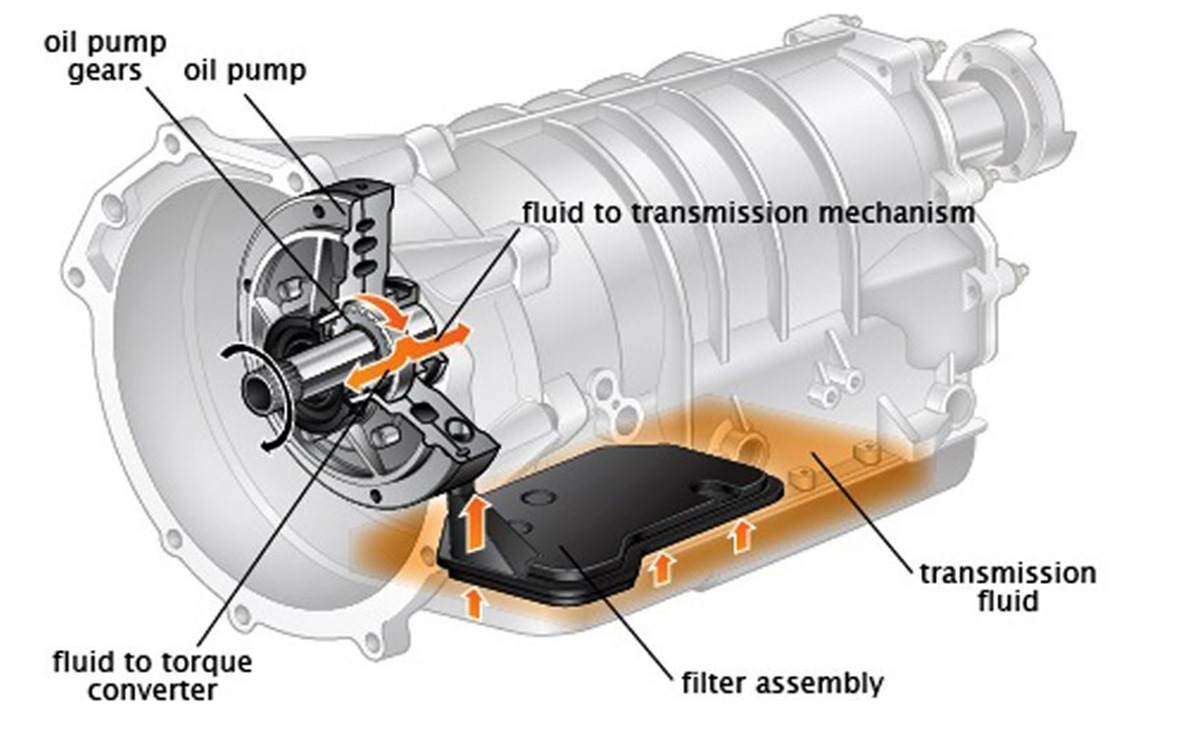 oil pump gears

oil pump

fluid to transmission mechanism

transmission fluid

fluid to torque converter

filter assembly