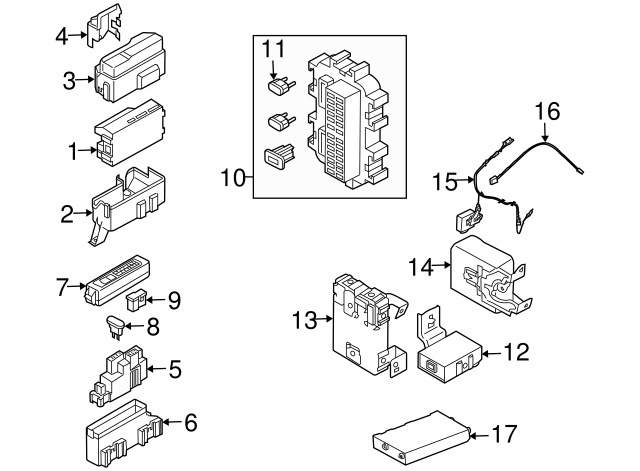 4
3
1
2
7
9
8
5
6
11
10
16
15
14
13
12
17